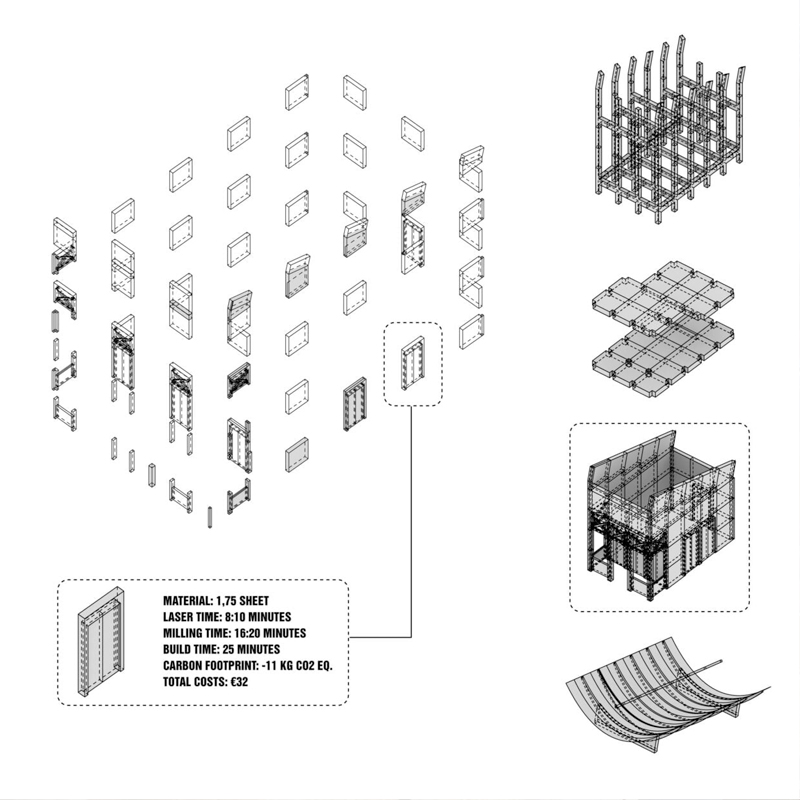 MATERIAL: 1,75 SHEET
LASER TIME: 8:10 MINUTES
MILLING TIME: 16:20 MINUTES
BUILD TIME: 25 MINUTES
CARBON FOOTPRINT: -11 KG CO2 EQ.
TOTAL COSTS: €32