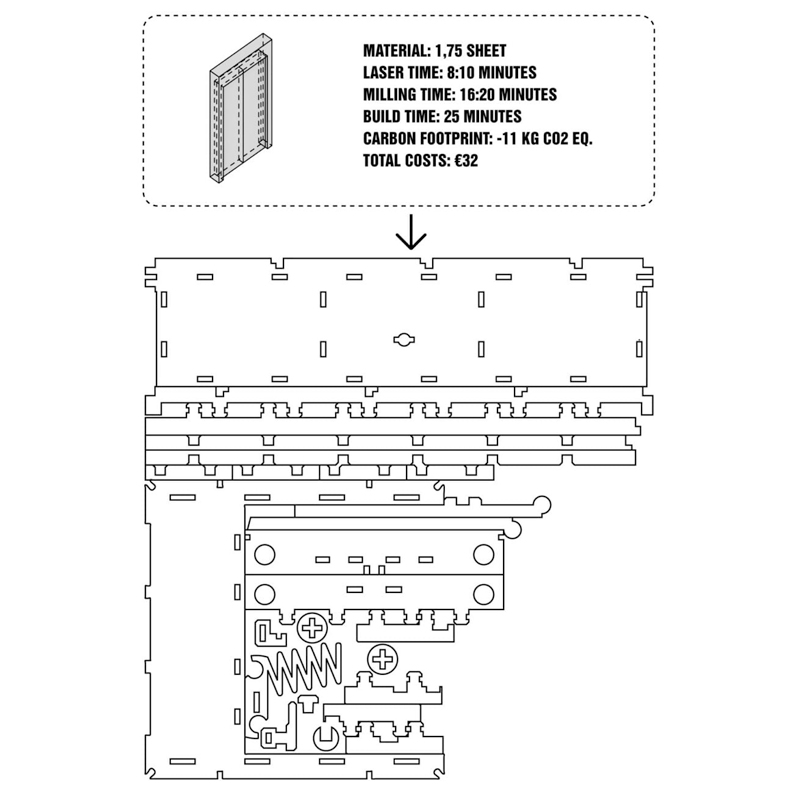 MATERIAL: 1,75 SHEET
LASER TIME: 8:10 MINUTES
MILLING TIME: 16:20 MINUTES
BUILD TIME: 25 MINUTES
CARBON FOOTPRINT: -11 KG CO2 EQ.
TOTAL COSTS: €32